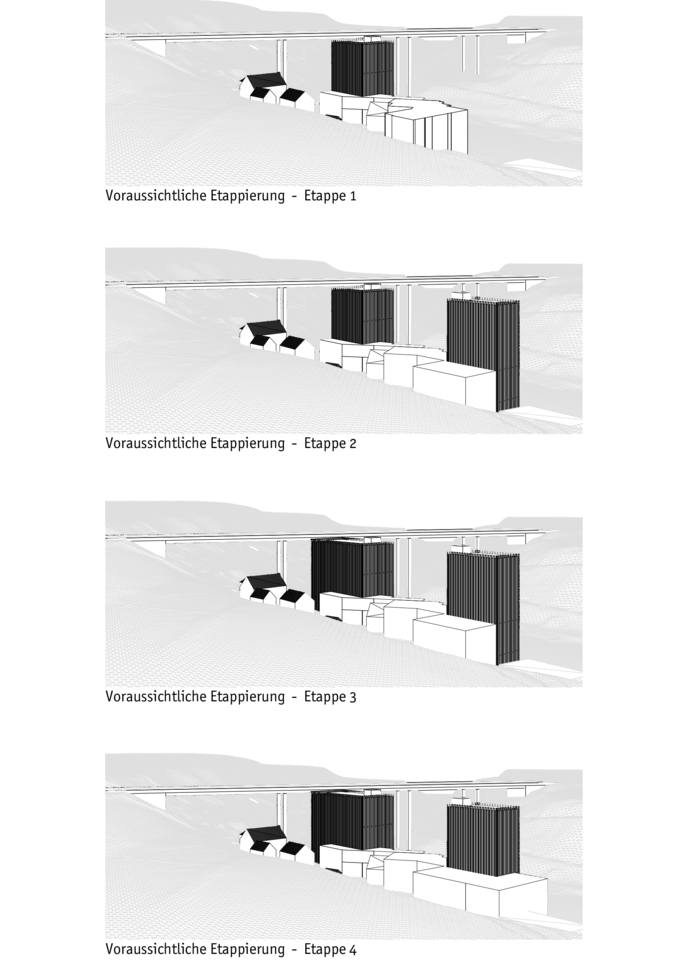 Voraussichtliche Etappierung - Etappe 1

Voraussichtliche Etappierung - Etappe 2

Voraussichtliche Etappierung - Etappe 3

Voraussichtliche Etappierung - Etappe 4