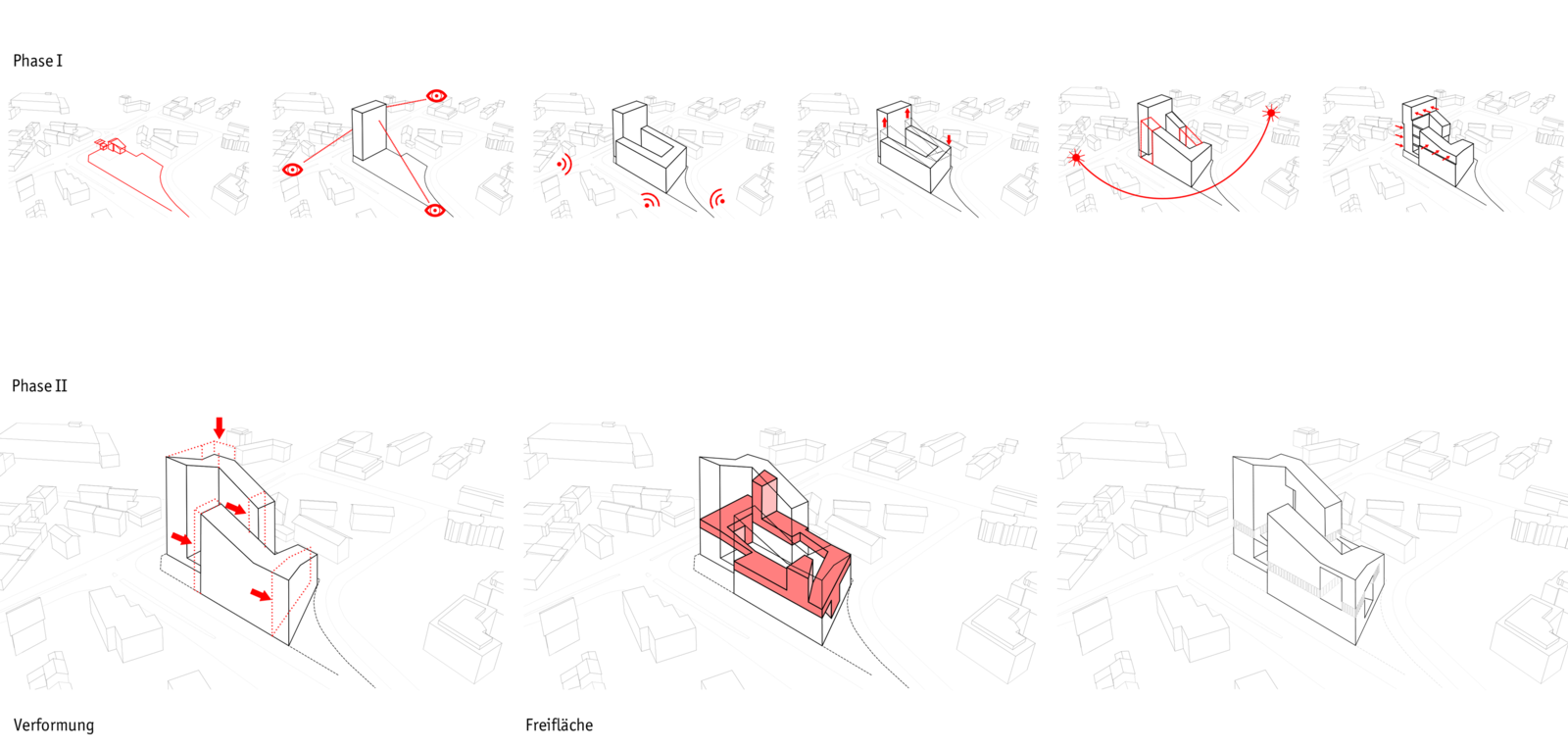 Phase I

Phase II

Verformung

Freifläche