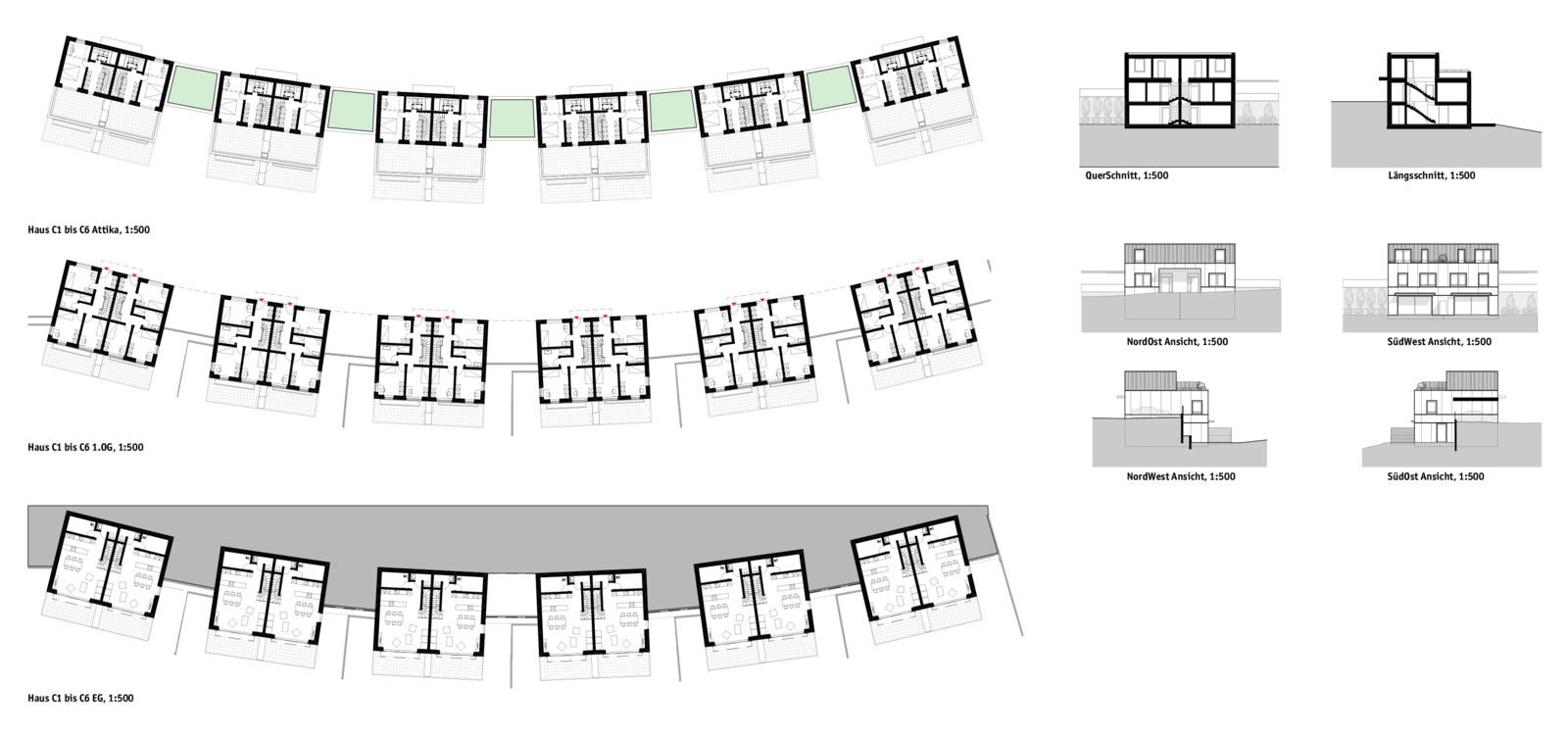 Haus C1 bis C6 Attika, 1:500

Haus C1 bis C6 1.OG, 1:500

Haus C1 bis C6 EG, 1:500

QuerSchnitt, 1:500

Längsschnitt, 1:500

NordOst Ansicht, 1:500

SüdWest Ansicht, 1:500

NordWest Ansicht, 1:500

SüdOst Ansicht, 1:500